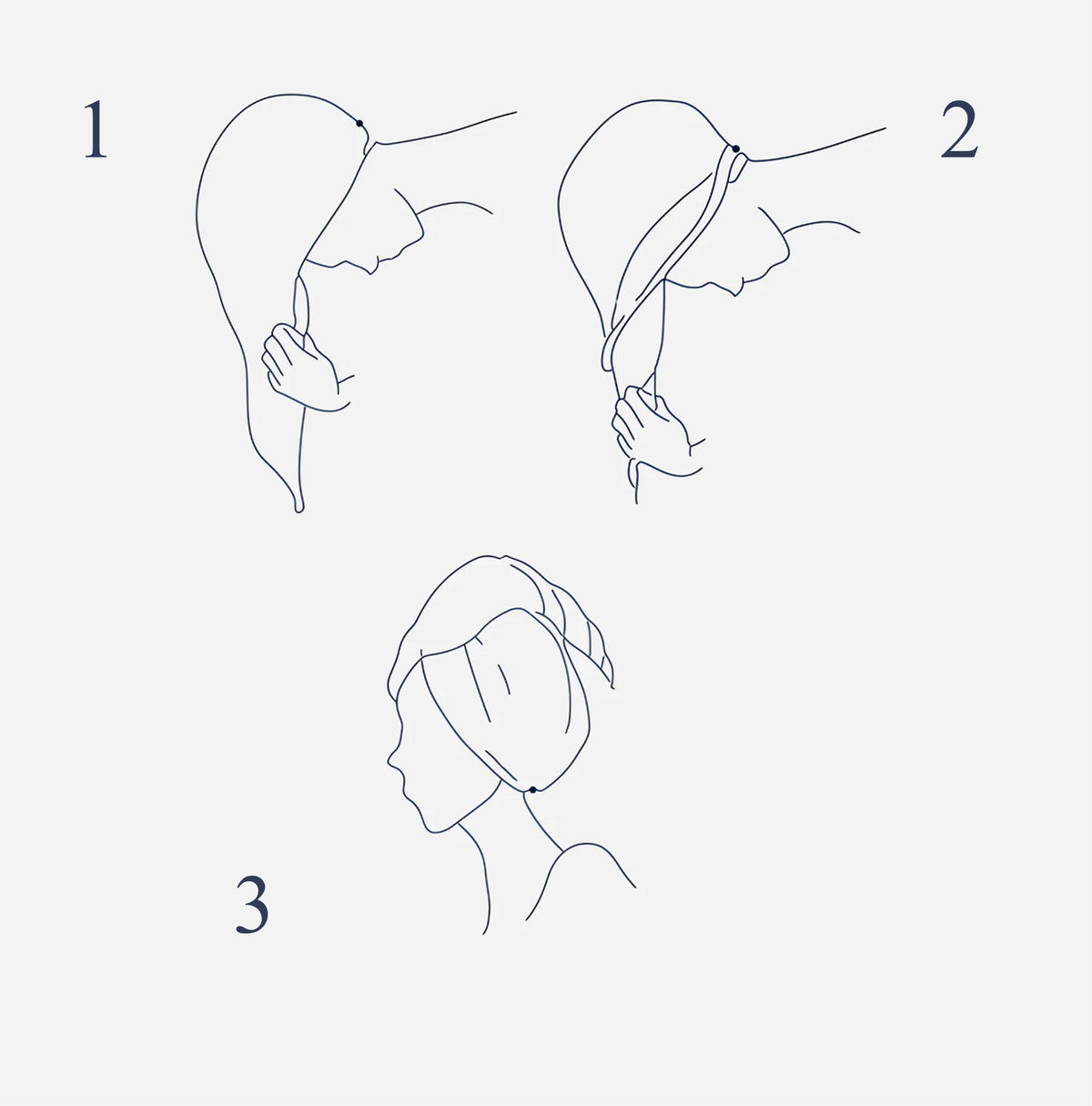 1

2

3